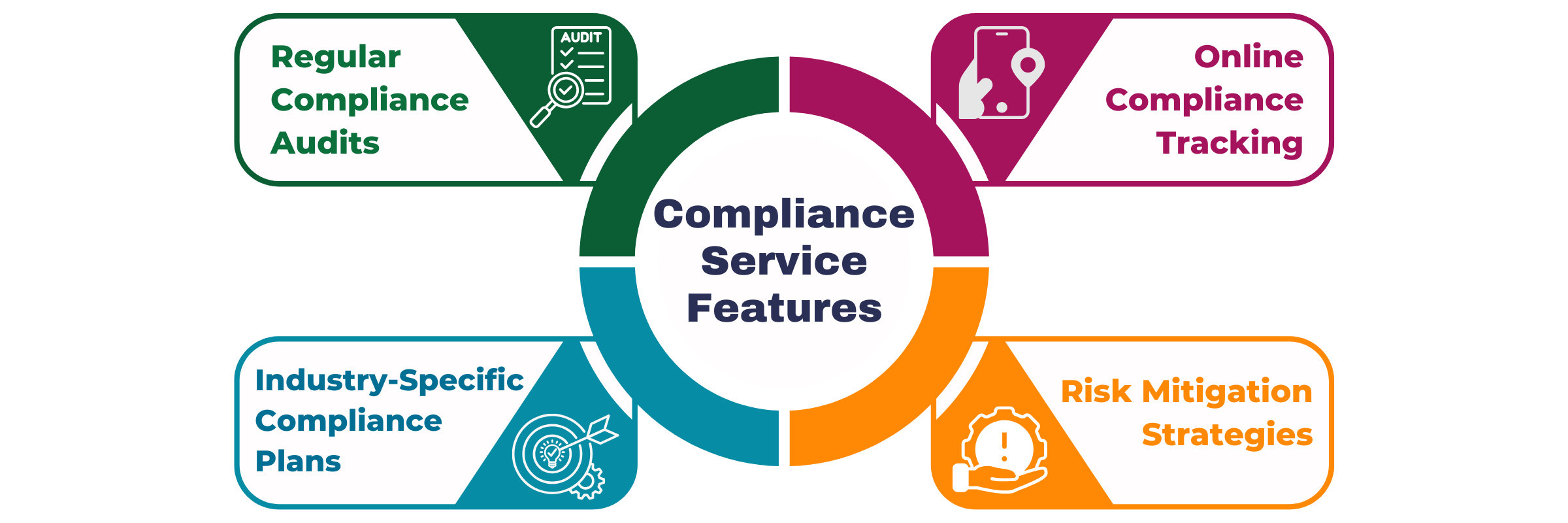 Regular Compliance Audits

AUDIT

Online Compliance Tracking

Compliance Service Features

Industry-Specific Compliance Plans

Risk Mitigation Strategies