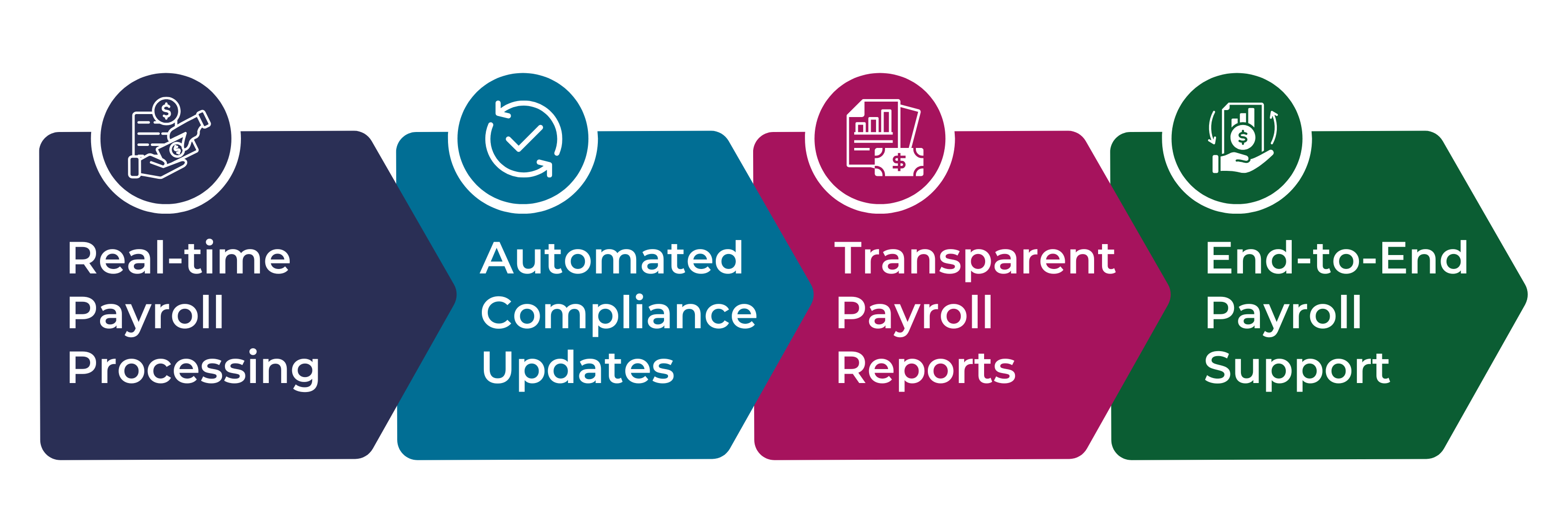 Real-time Payroll Processing

Automated Compliance Updates

Transparent Payroll Reports

End-to-End Payroll Support